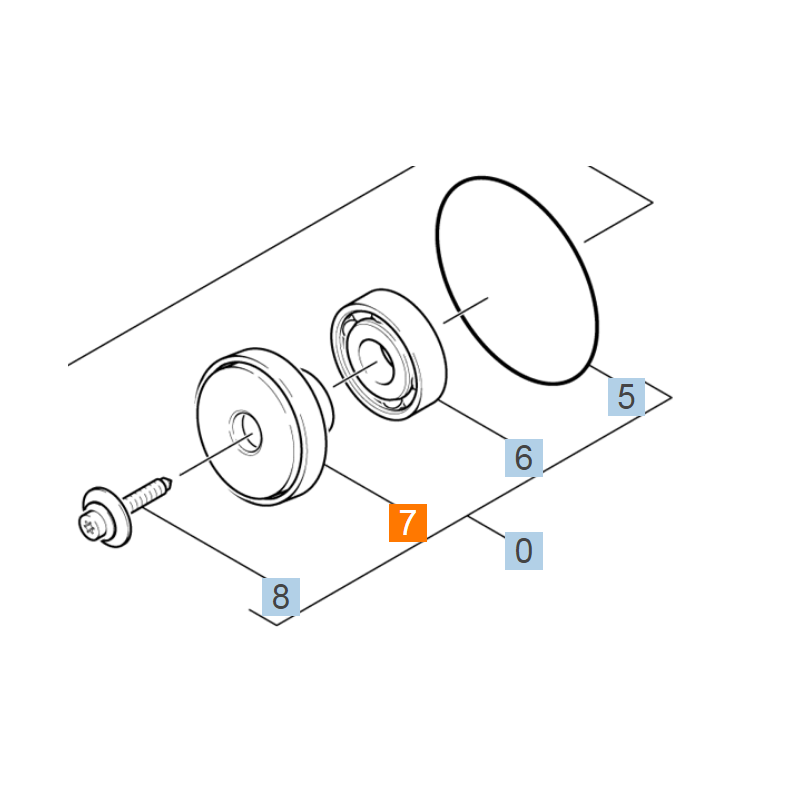 5
6
7
0
8