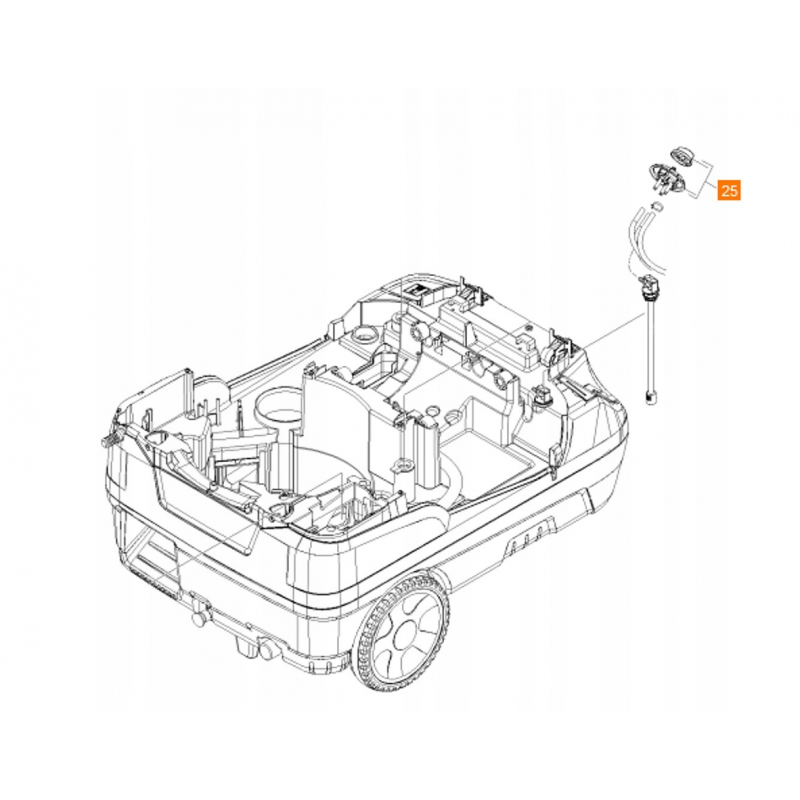 25