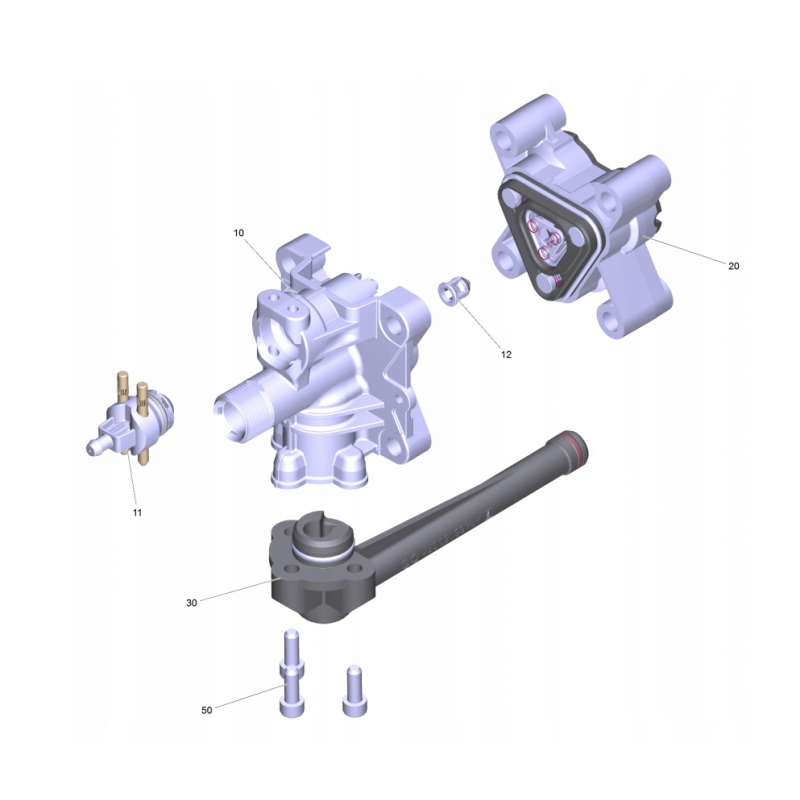 10
20
12
11
30
50